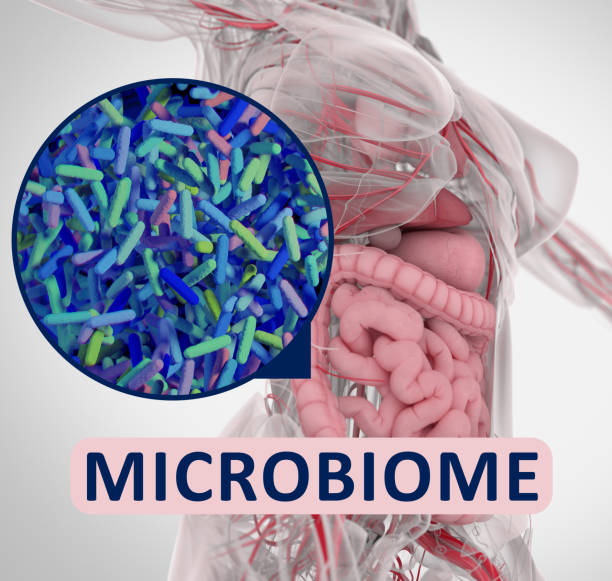 MICROBIOME