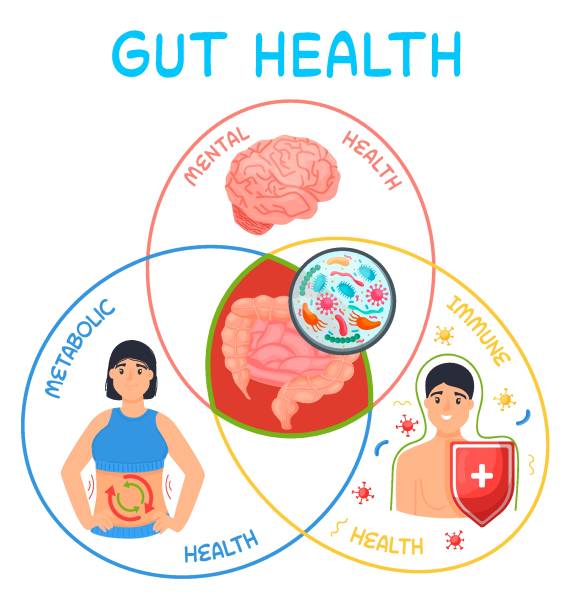 GUT HEALTH

MENTAL HEALTH

METABOLIC HEALTH

IMMUNE HEALTH